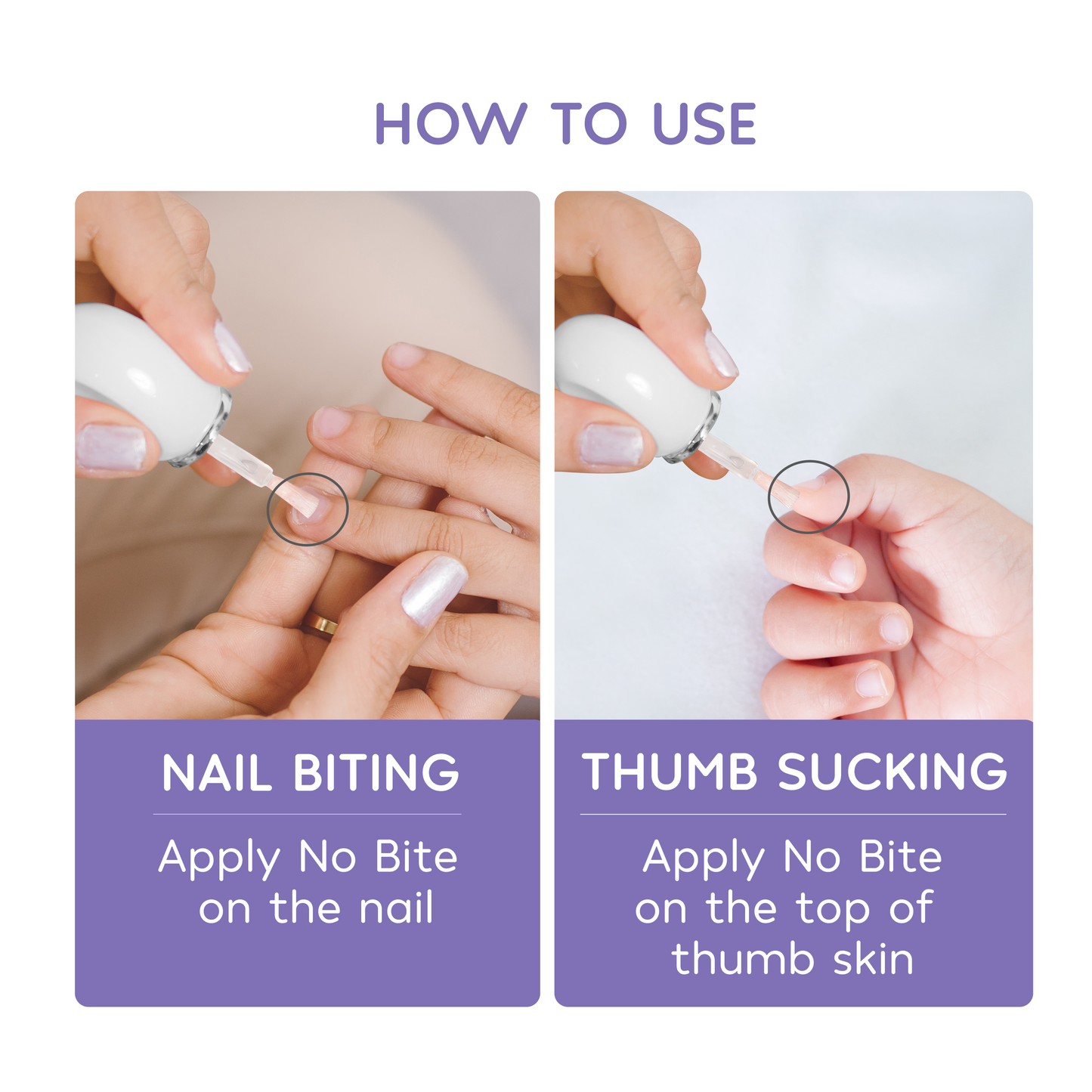 HOW TO USE

NAIL BITING

Apply No Bite on the nail

THUMB SUCKING

Apply No Bite on the top of thumb skin