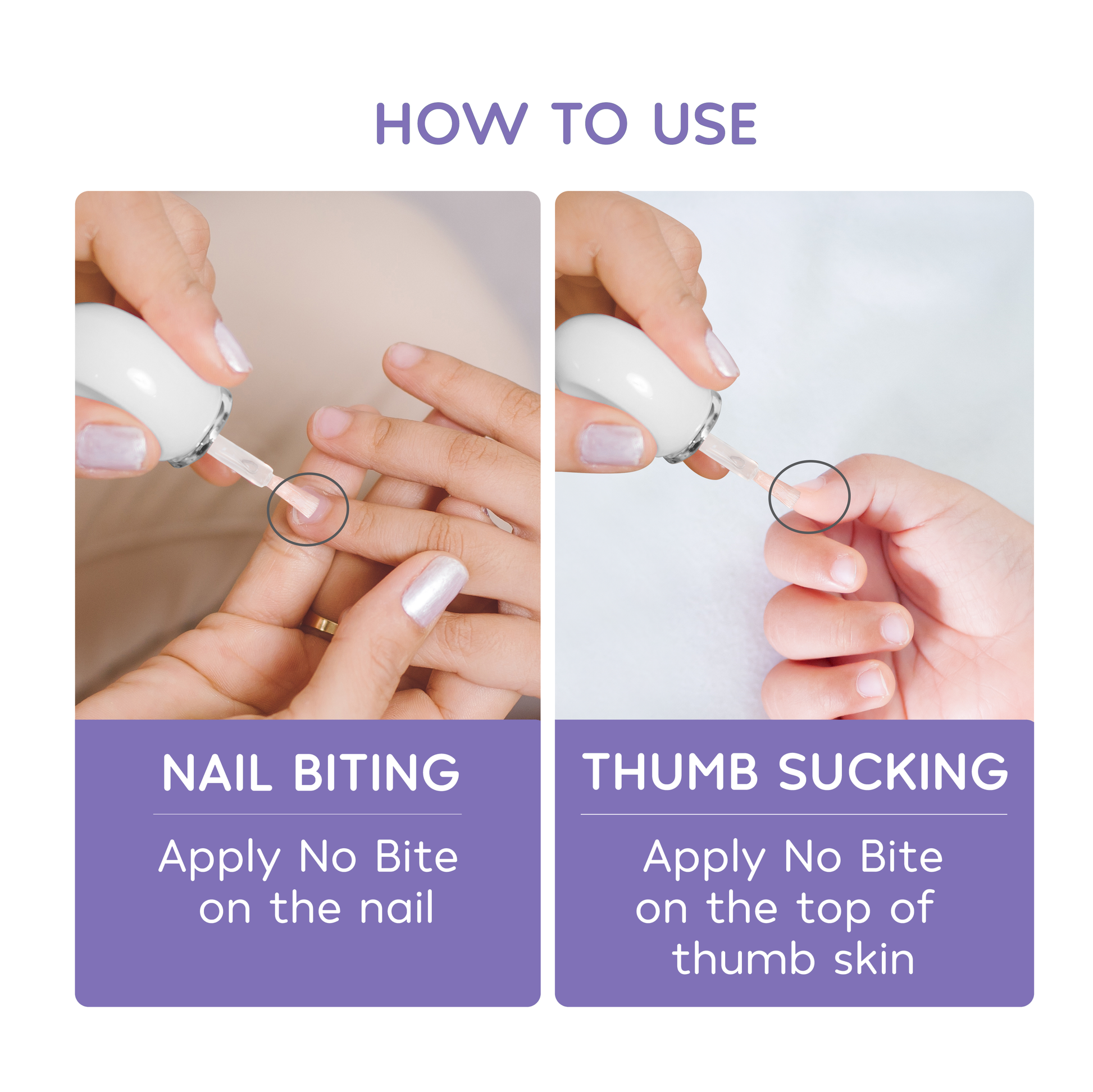 HOW TO USE

NAIL BITING

Apply No Bite on the nail

THUMB SUCKING

Apply No Bite on the top of thumb skin